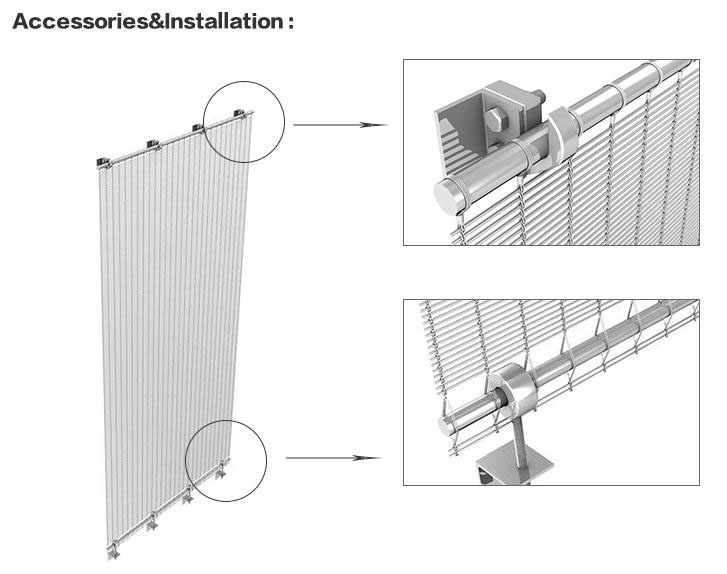 Accessories&Installation :